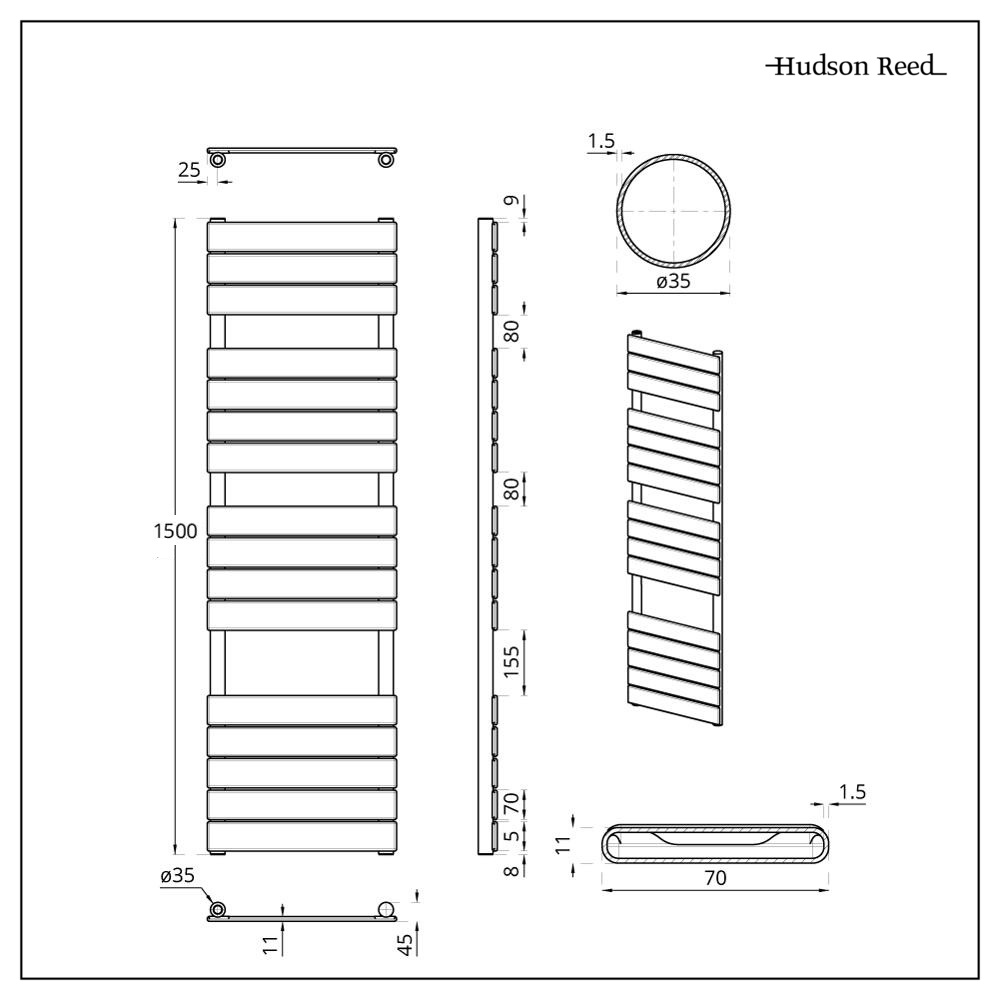 Hudson Reed

25

1500

ø35

11

45

9

80

80

155

70

5

8

1.5

ø35

1.5

11

70