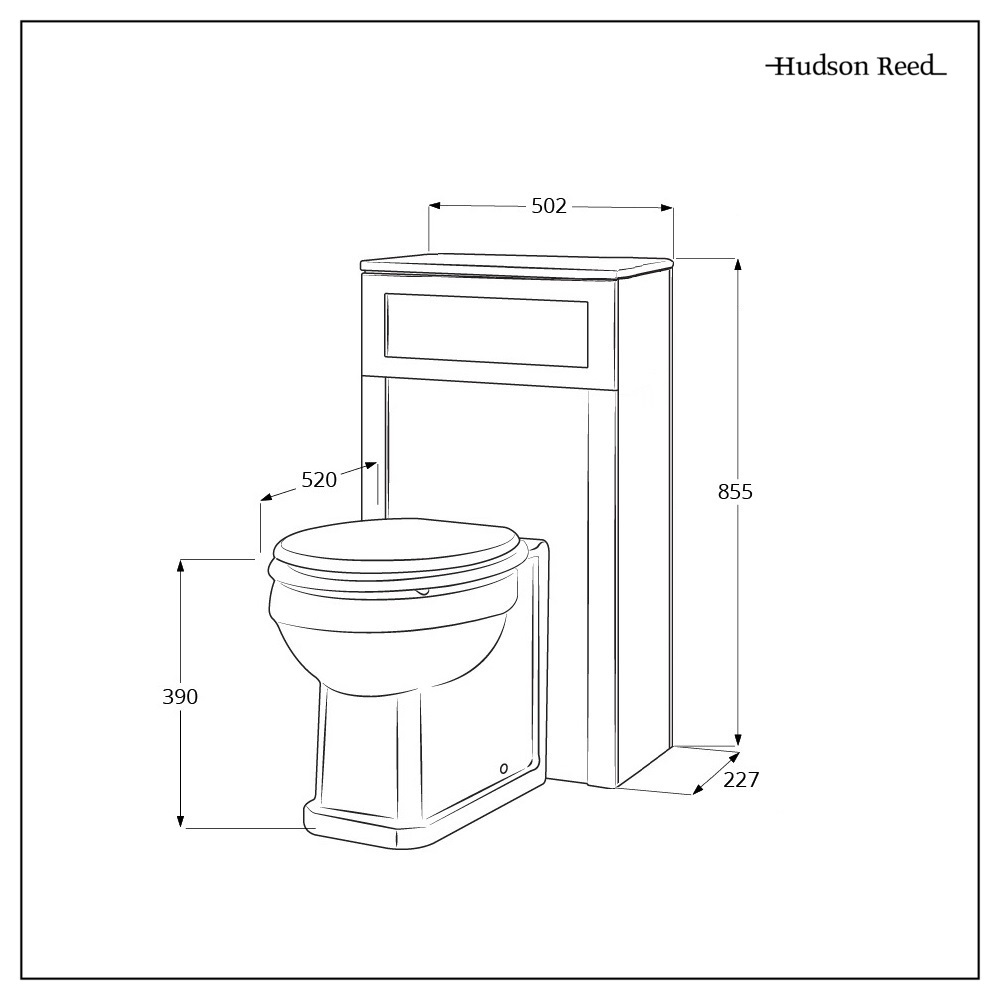 Hudson Reed

502

520

855

390

227