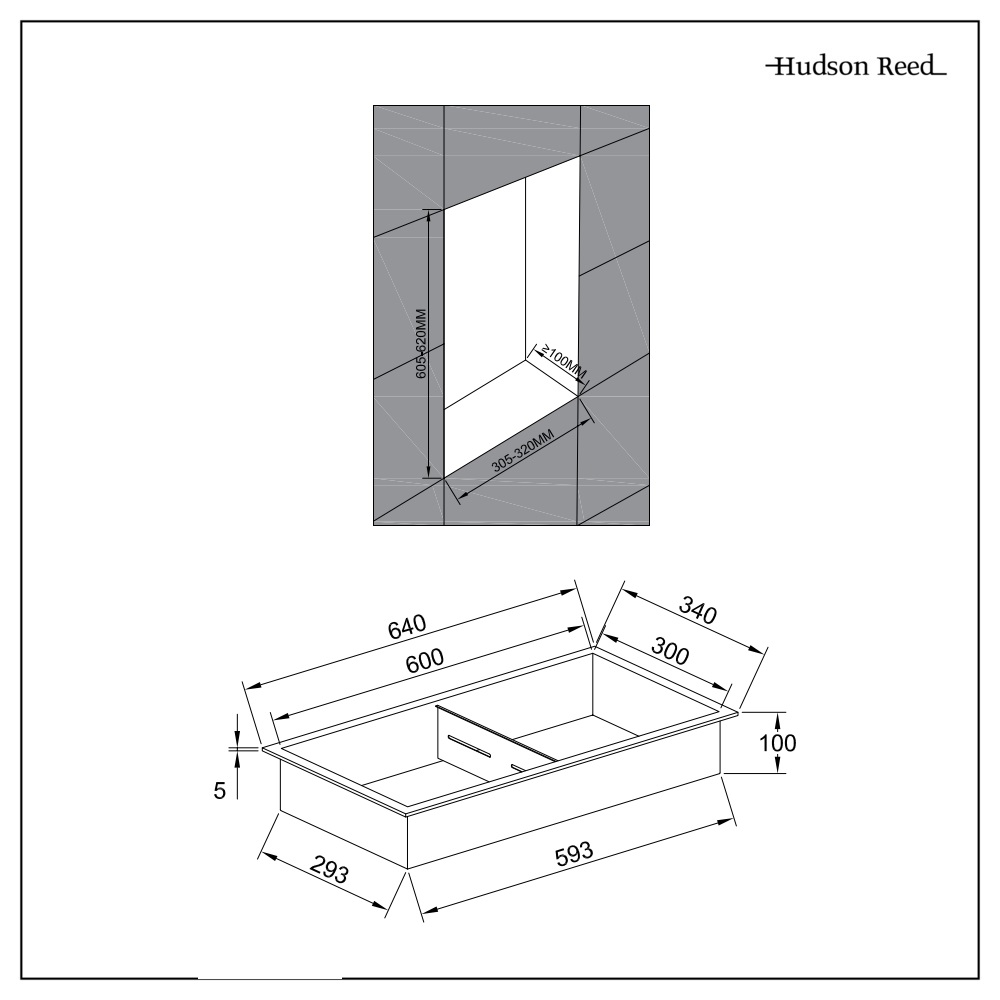 Hudson Reed

605-620MM

≥100MM

305-320MM

640

600

340

300

100

5

293

593