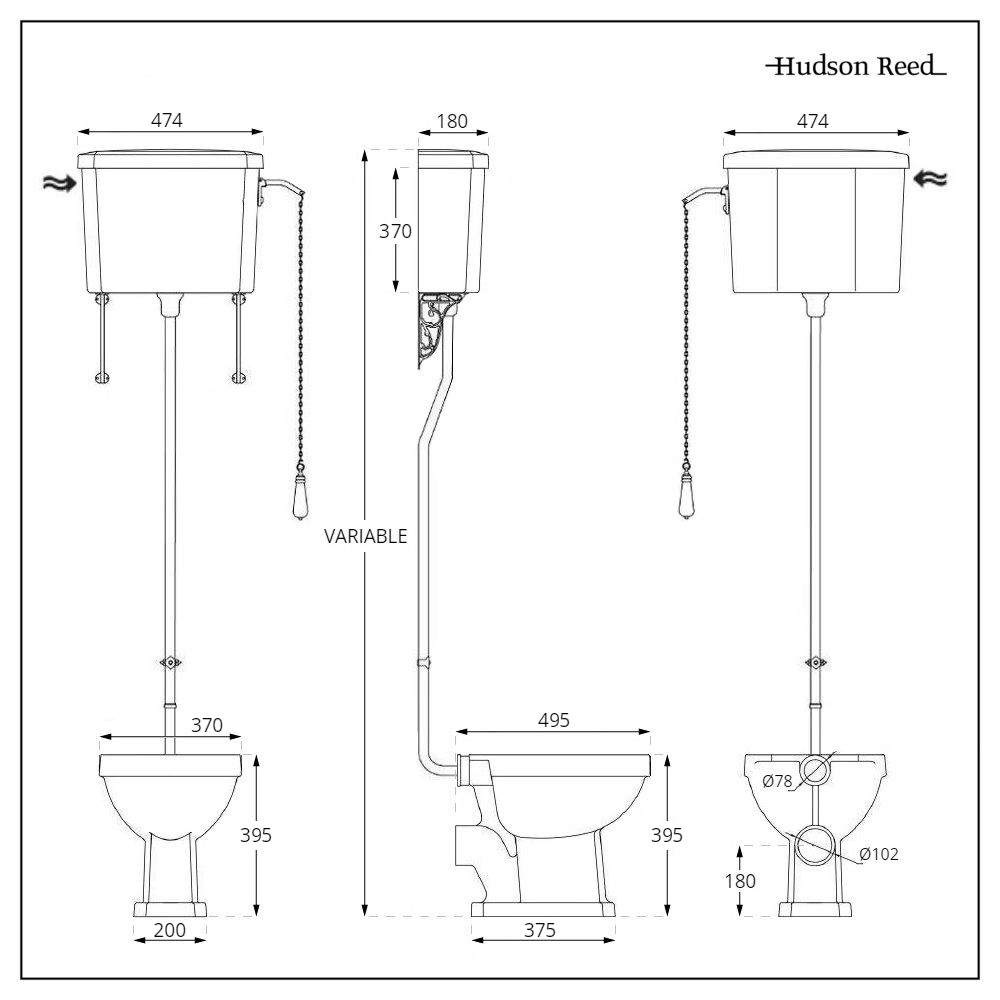 Hudson Reed

474

180

474

370

VARIABLE

370

495

395

395

Ø78

Ø102

180

200

375